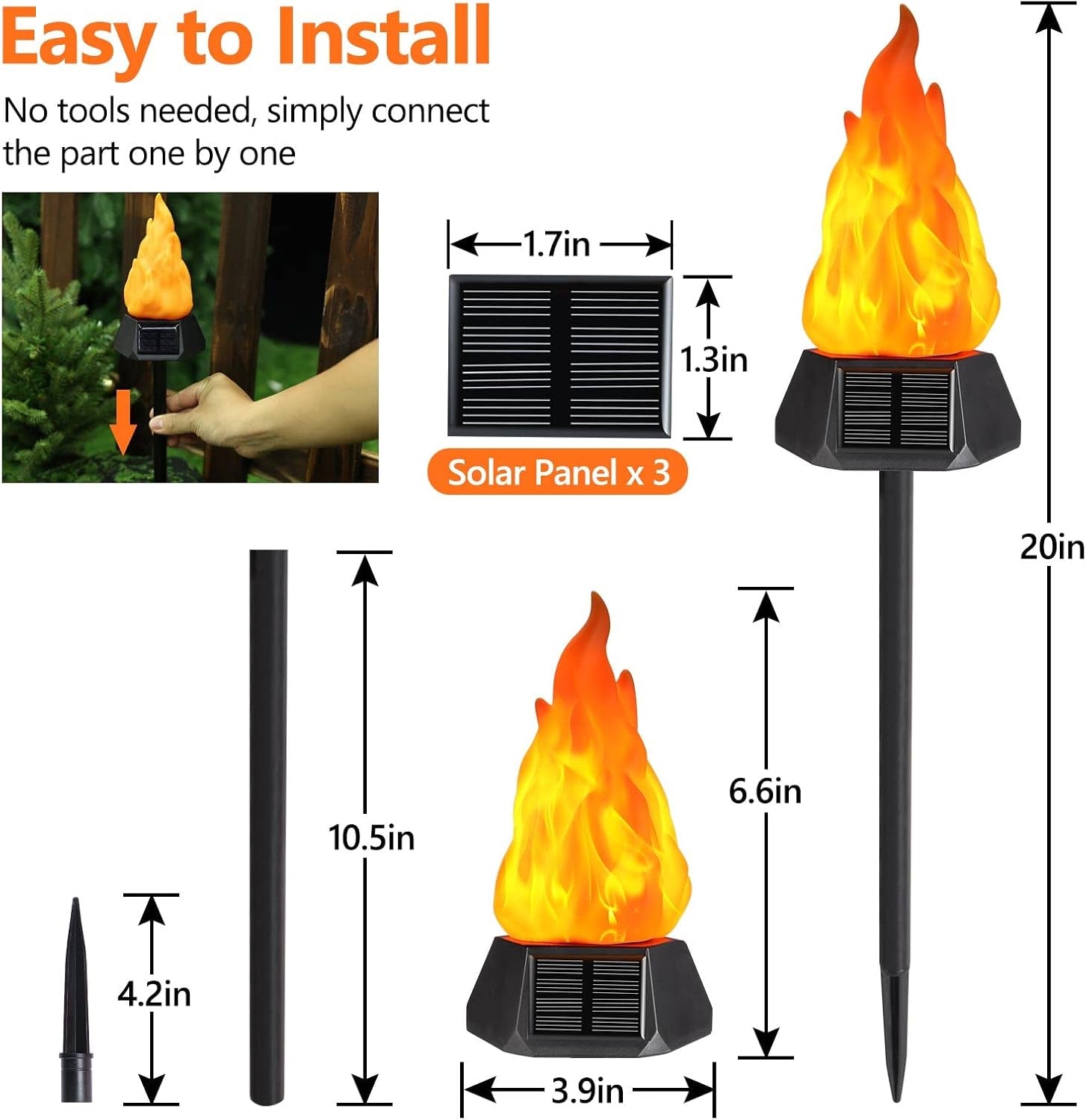 Easy to Install

No tools needed, simply connect the part one by one

1.7in

1.3in

Solar Panel x 3

20in

10.5in

6.6in

4.2in

3.9in