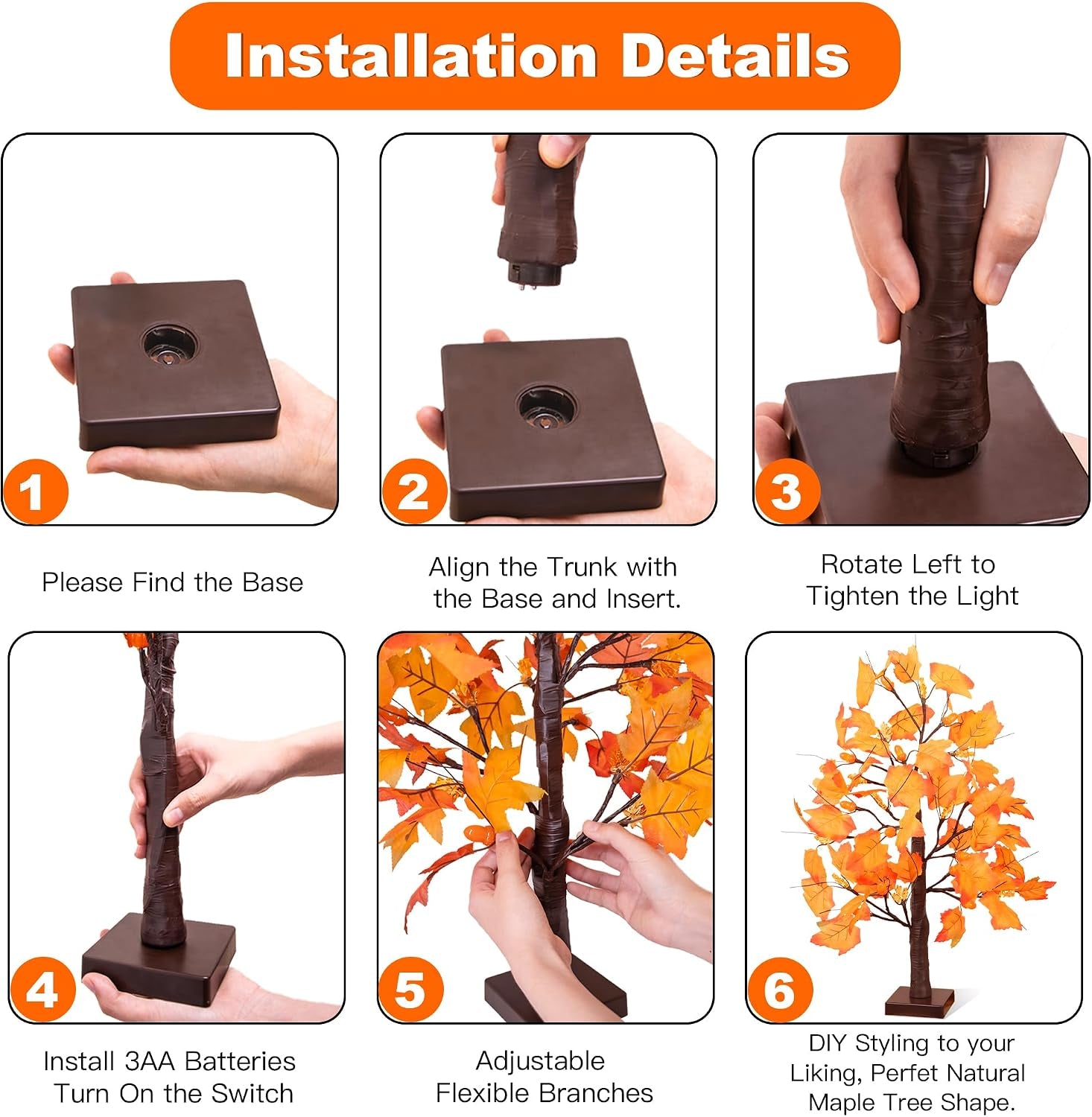 Installation Details

1

Please Find the Base

2

Align the Trunk with the Base and Insert.

3

Rotate Left to Tighten the Light

4

Install 3AA Batteries Turn On the Switch

5

Adjustable Flexible Branches

6

DIY Styling to your Liking, Perfet Natural Maple Tree Shape.